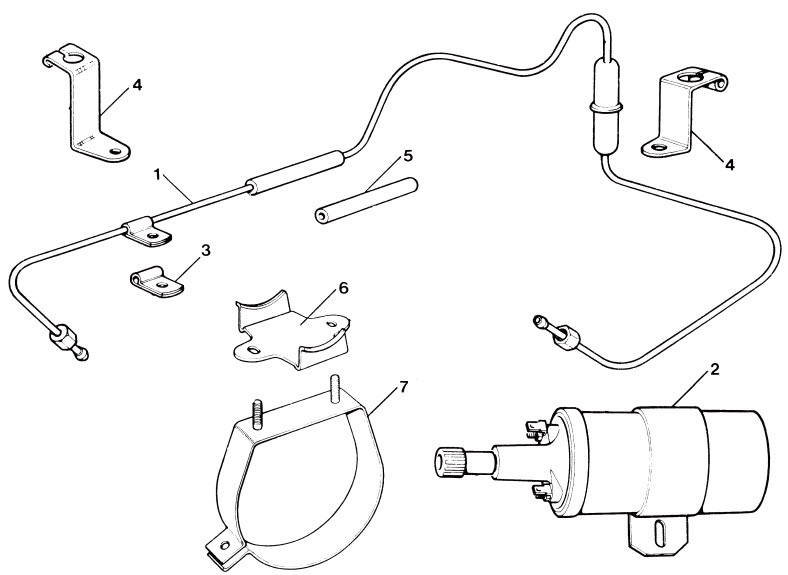 4
4
1
5
3
6
7
2