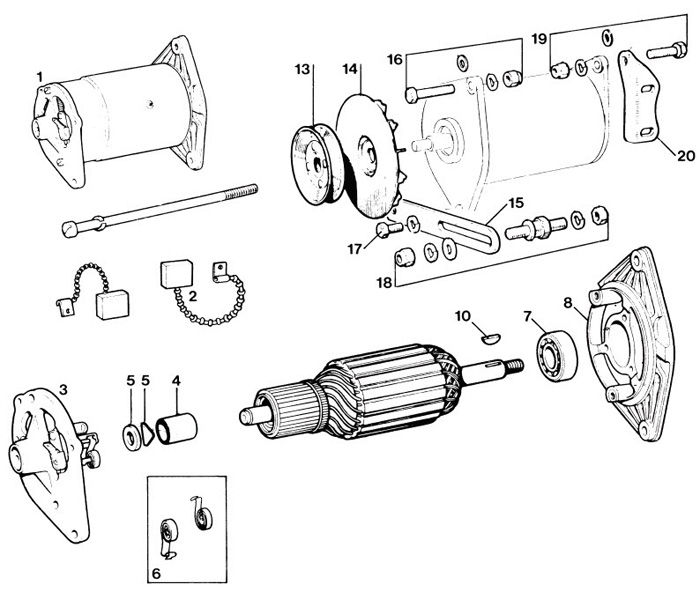 1
13
14
16
19
20
15
17
18
2
10
7
8
3
5
5
4
6