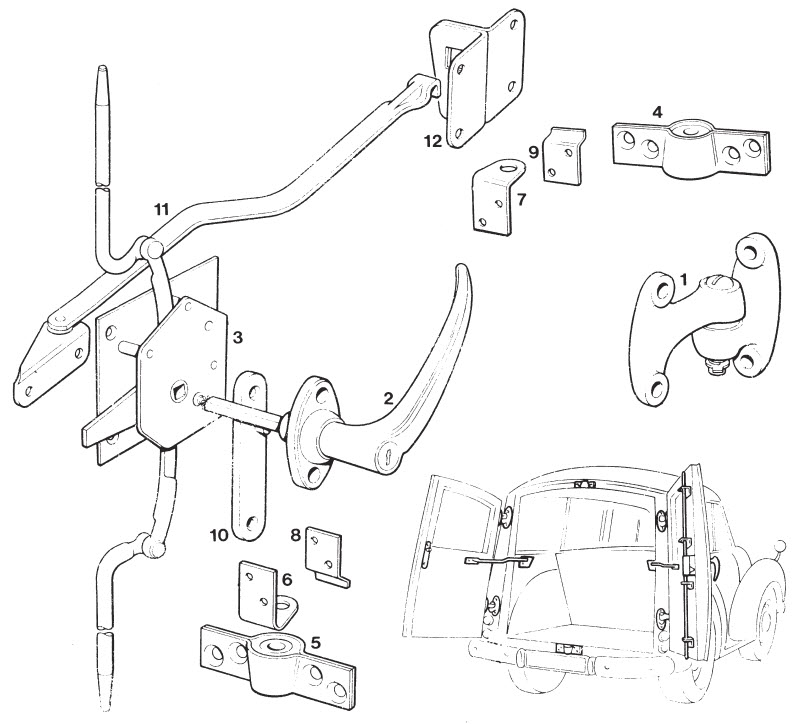 12
4
9
7
11
1
3
2
10
8
6
5