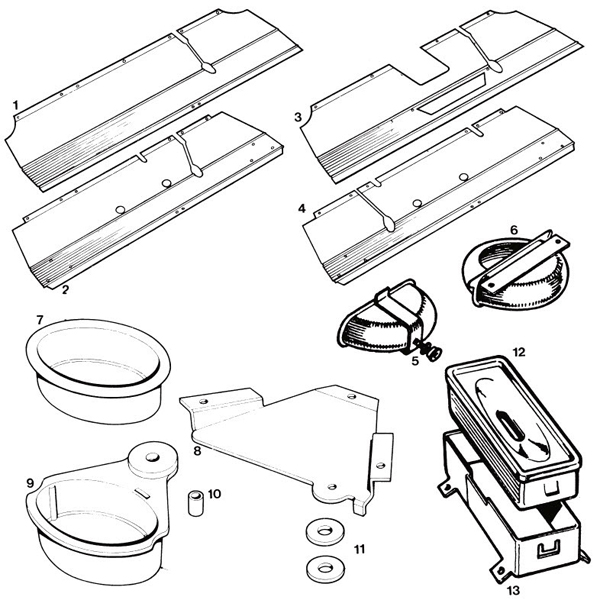 1
2
3
4
6
5
7
12
8
9
10
11
13