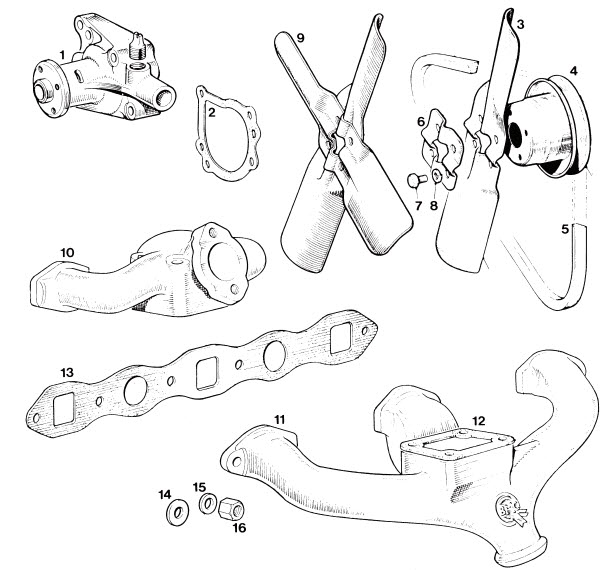 1
2
9
3
4
6
7
8
5
10
13
11
12
14
15
16