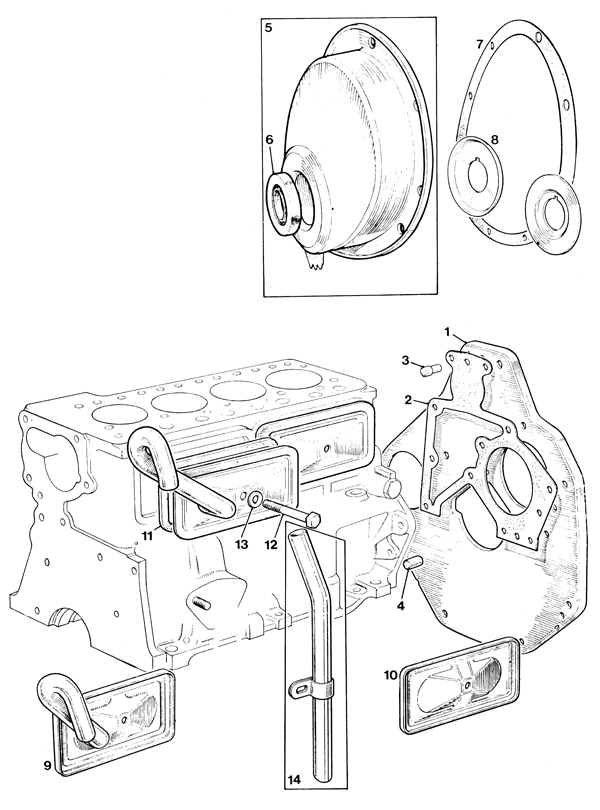 5
7
6
8
1
3
2
11
13
12
4
10
9
14